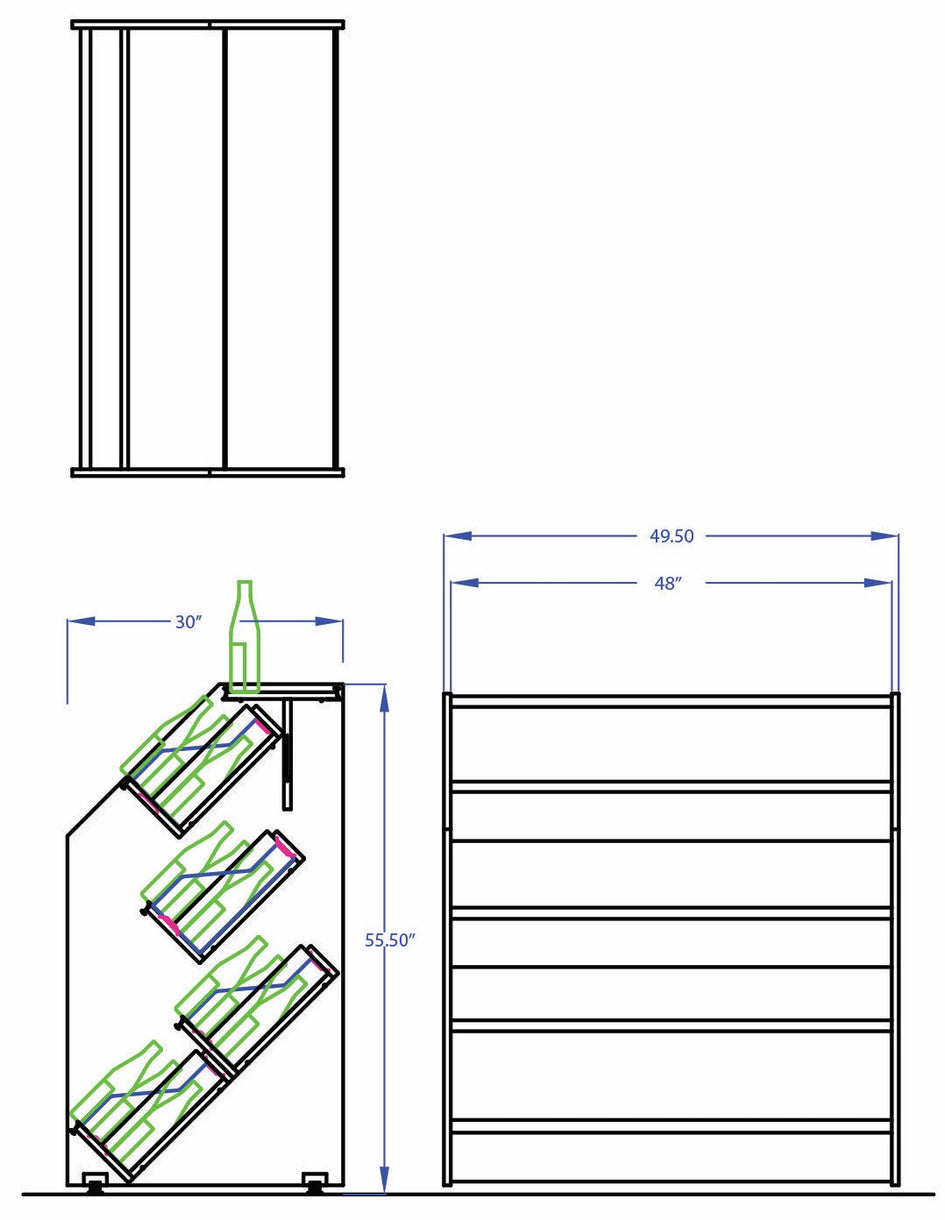 49.50

48″

30″

55.50″